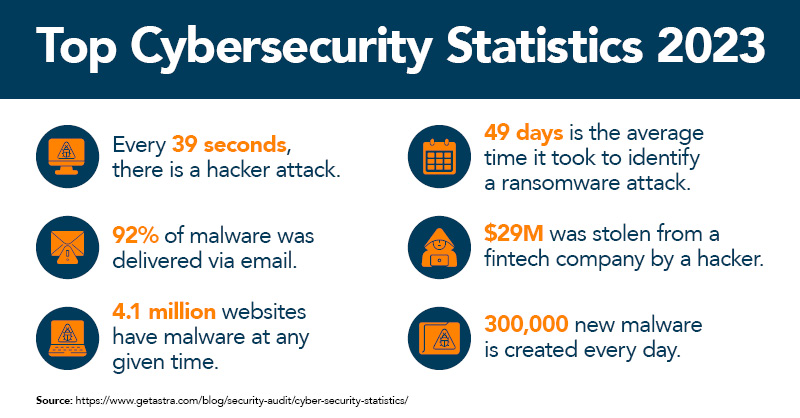 Top Cybersecurity Statistics 2023

Every 39 seconds, there is a hacker attack.

92% of malware was delivered via email.

4.1 million websites have malware at any given time.

49 days is the average time it took to identify a ransomware attack.

$29M was stolen from a fintech company by a hacker.

300,000 new malware is created every day.

Source: https://www.getastra.com/blog/security-audit/cyber-security-statistics/